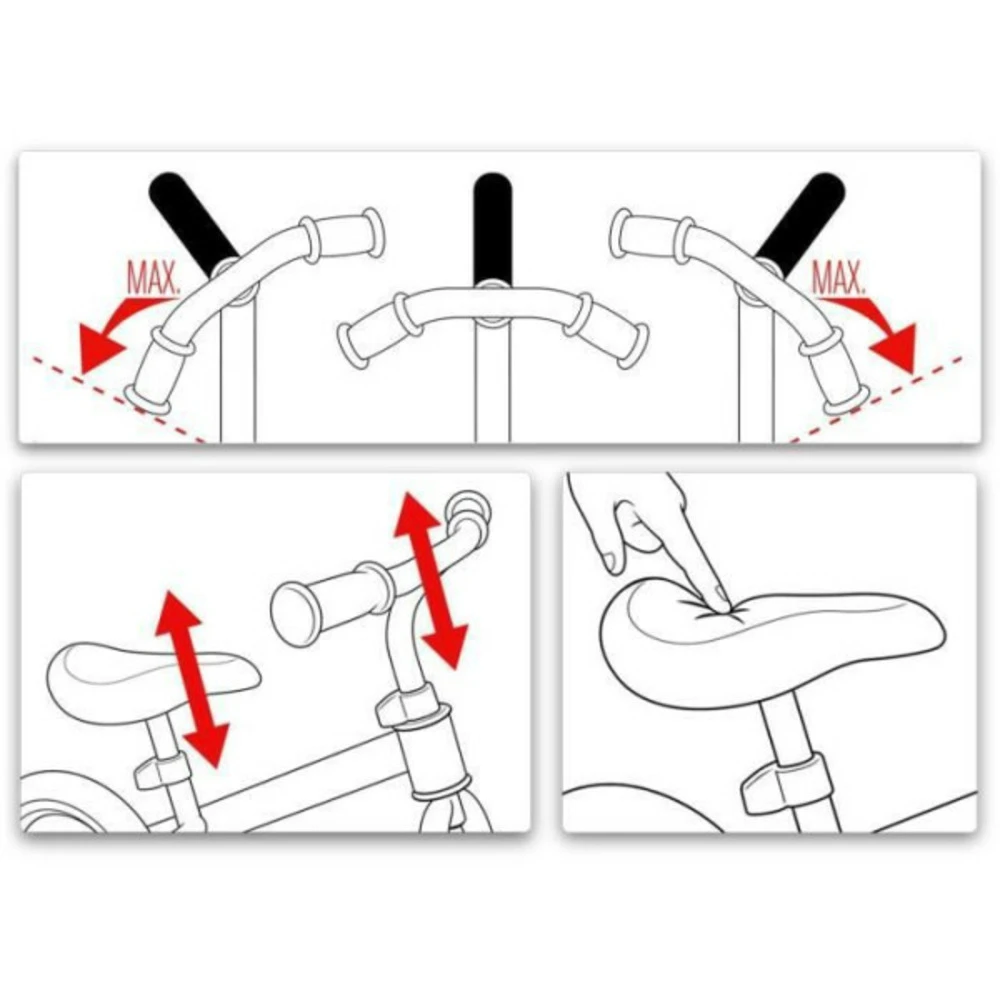 MAX.

MAX.